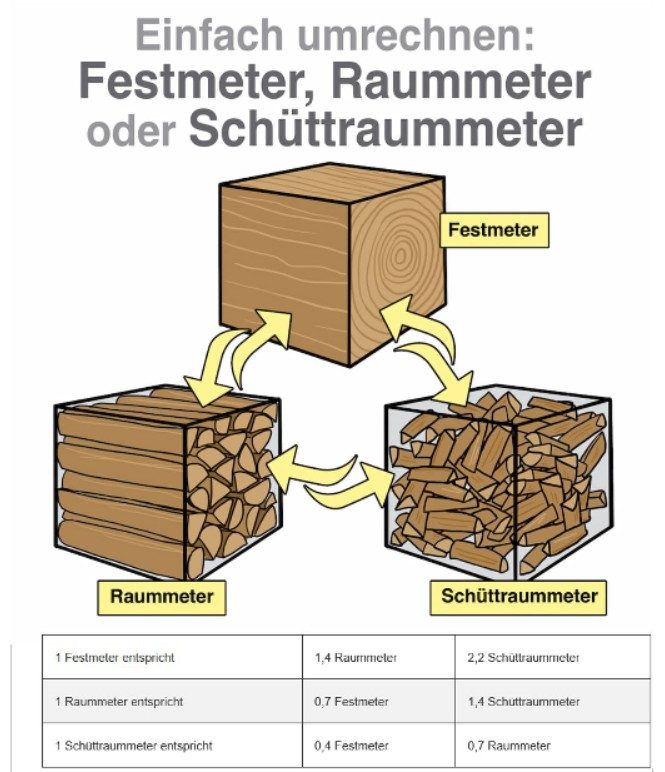 Einfach umrechnen:
Festmeter, Raummeter
oder Schüttraummeter

Festmeter

Raummeter

Schüttraummeter

| 1 Festmeter entspricht | 1,4 Raummeter | 2,2 Schüttraummeter |
|---|---|---|
| 1 Raummeter entspricht | 0,7 Festmeter | 1,4 Schüttraummeter |
| 1 Schüttraummeter entspricht | 0,4 Festmeter | 0,7 Raummeter |